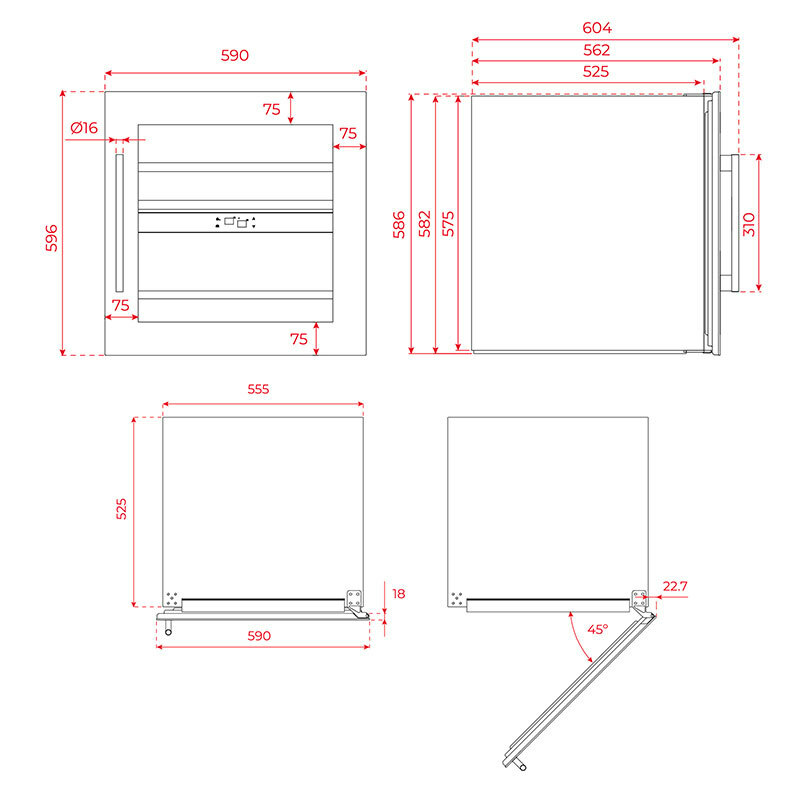 590
75
Ø16
75
596
75
75
604
562
525
586
582
575
310
555
525
18
590
22.7
45°