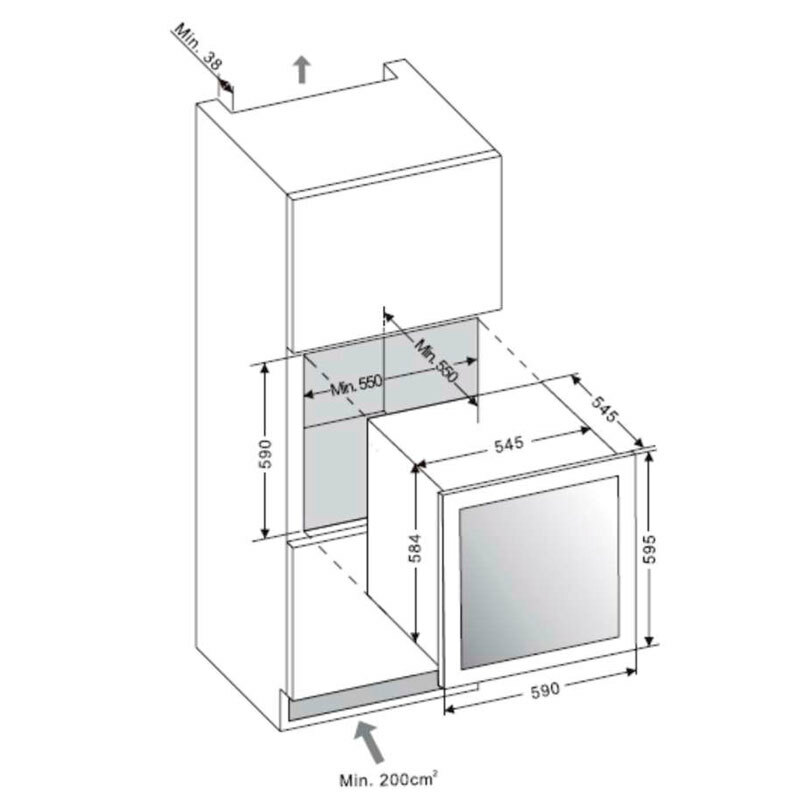 Min. 38

Min. 550

Min. 550

590

545

545

584

595

590

Min. $200cm^2$