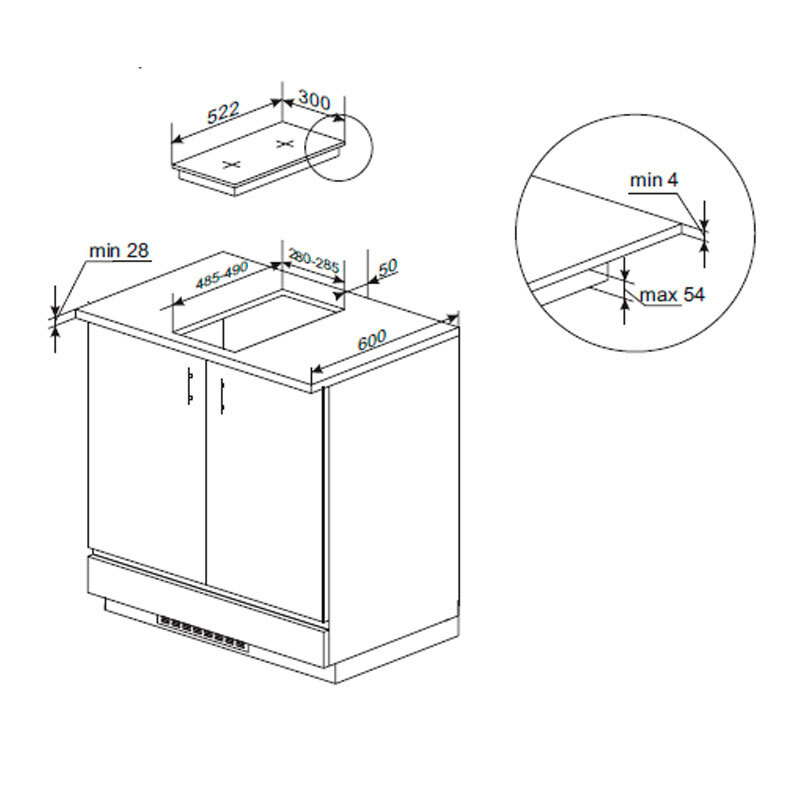 522
300
min 28
485-490
280-285
50
600
min 4
max 54