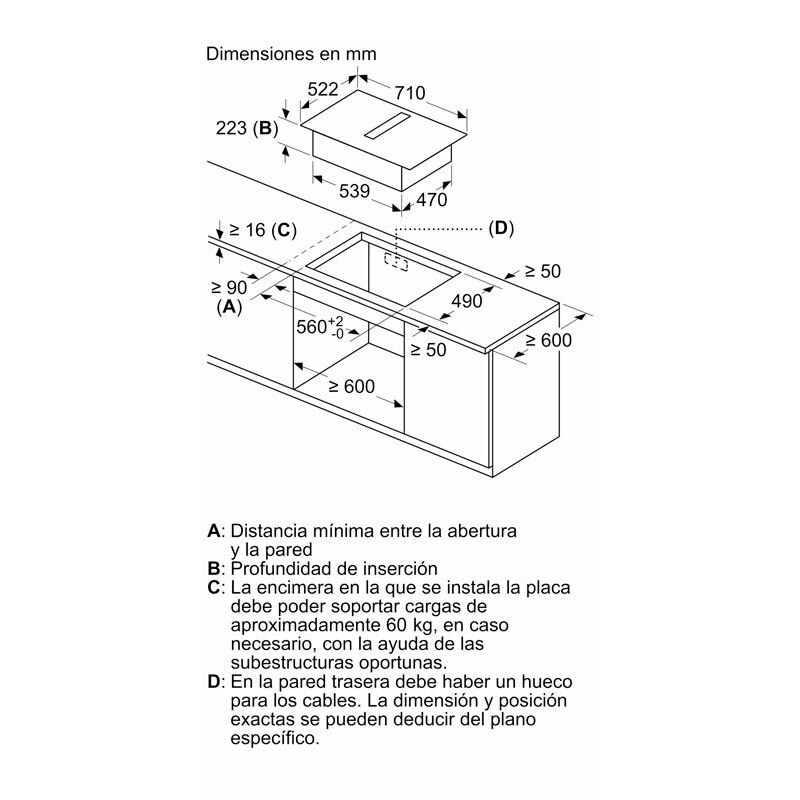 Dimensiones en mm

522

710

223 (B)

539

470

≥ 16 (C)

(D)

≥ 90
(A)

≥ 50

490

$560^{+2}_{-0}$

≥ 50

≥ 600

≥ 600

A: Distancia mínima entre la abertura y la pared
B: Profundidad de inserción
C: La encimera en la que se instala la placa debe poder soportar cargas de aproximadamente 60 kg, en caso necesario, con la ayuda de las subestructuras oportunas.
D: En la pared trasera debe haber un hueco para los cables. La dimensión y posición exactas se pueden deducir del plano específico.