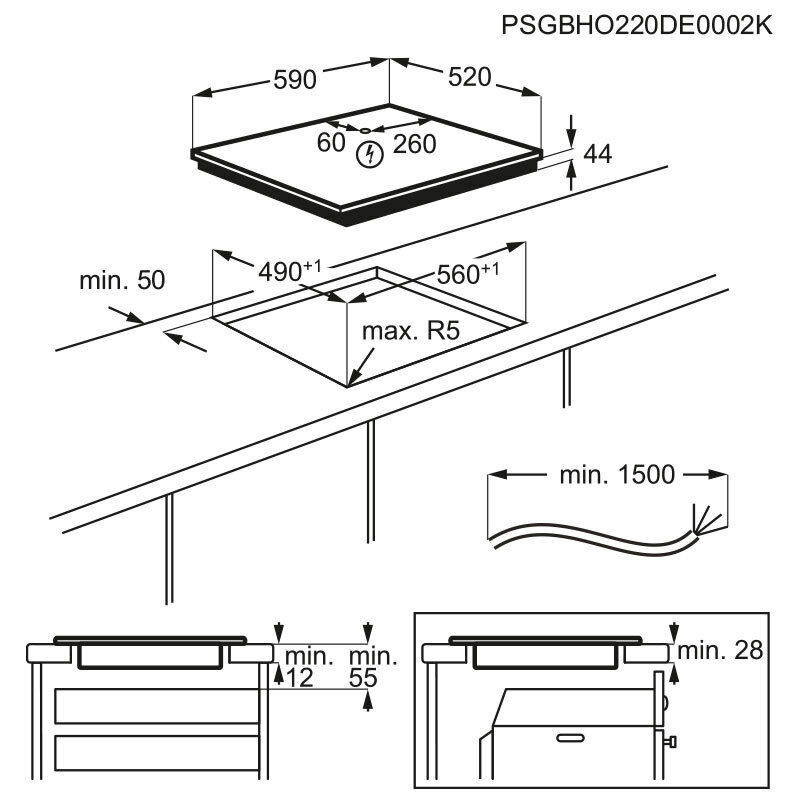 PSGBHO220DE0002K

590
520
60
260
44
min. 50
$490^{+1}$
$560^{+1}$
max. R5
min. 1500
min.
12
min.
55
min. 28