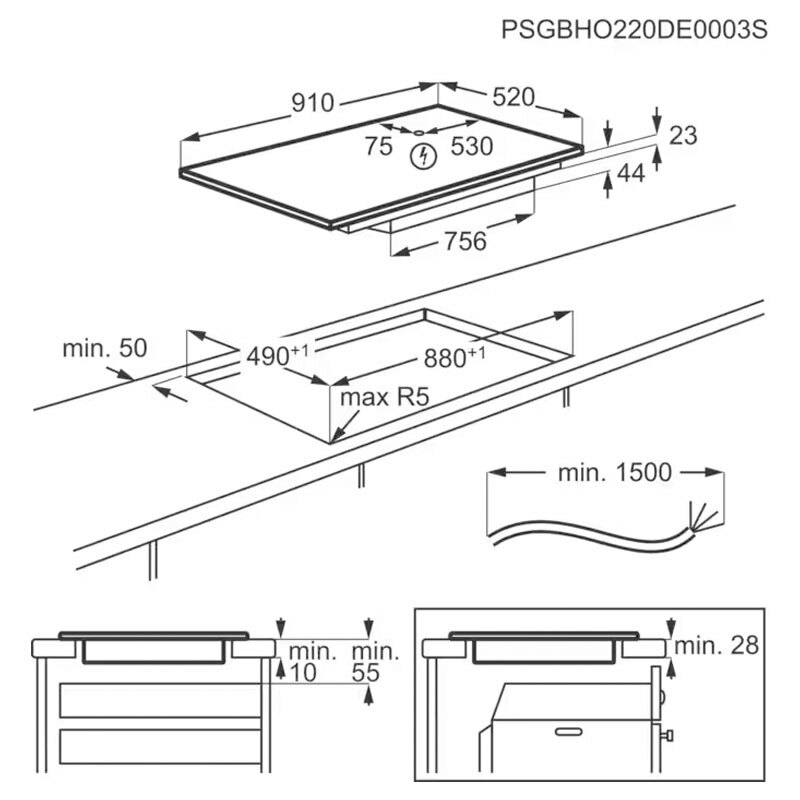 PSGBHO220DE0003S

910

520

75

530

23

44

756

min. 50

$490^{+1}$

$880^{+1}$

max R5

min. 1500

min.
10

min.
55

min. 28