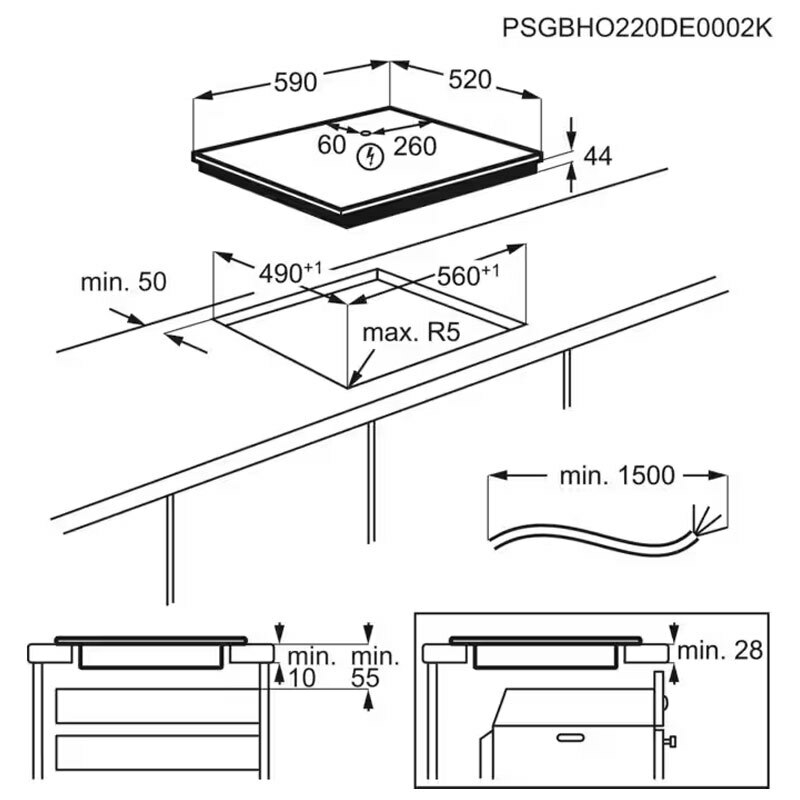 PSGBHO220DE0002K

590

520

60

260

44

min. 50

$490^{+1}$

$560^{+1}$

max. R5

min. 1500

min. 10

min. 55

min. 28