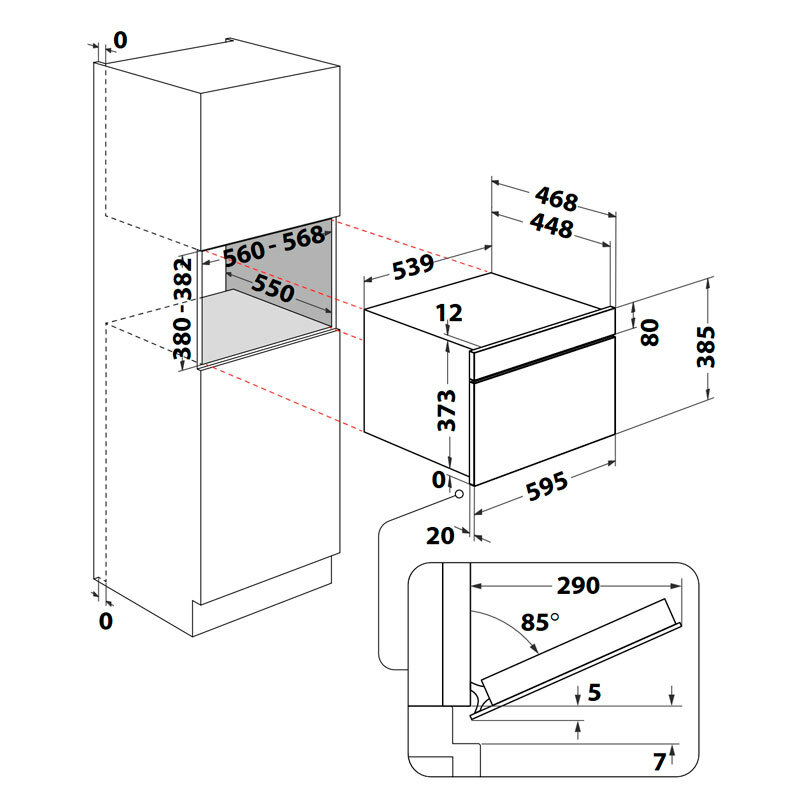 0
560 - 568
550
380 - 382
0
468
448
539
12
80
385
373
0
595
20
290
85°
5
7