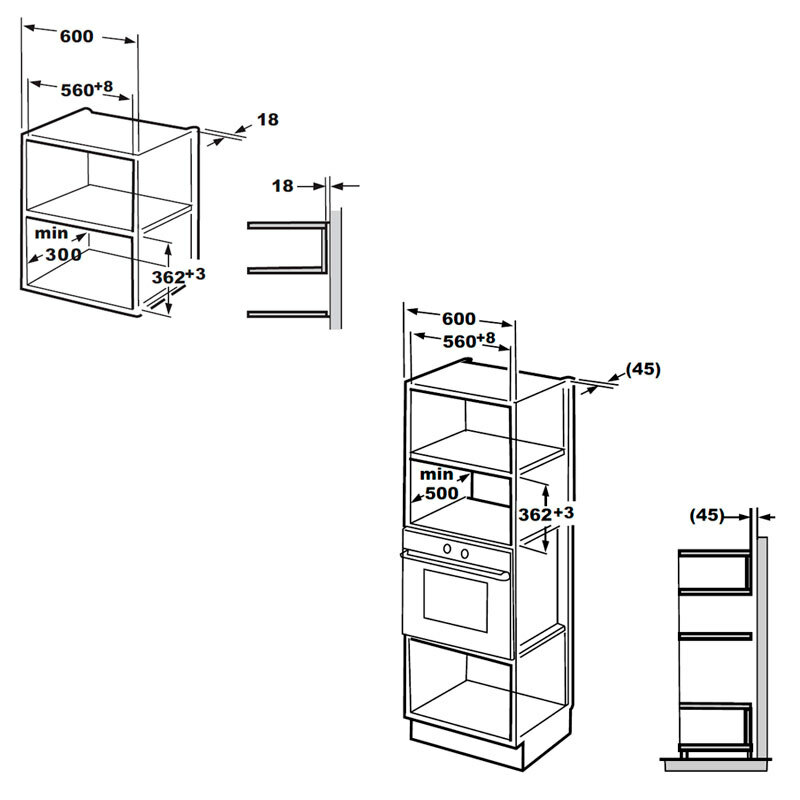 600
$560^{+8}$
18
18
min
300
$362^{+3}$

600
$560^{+8}$
(45)
min
500
$362^{+3}$
(45)