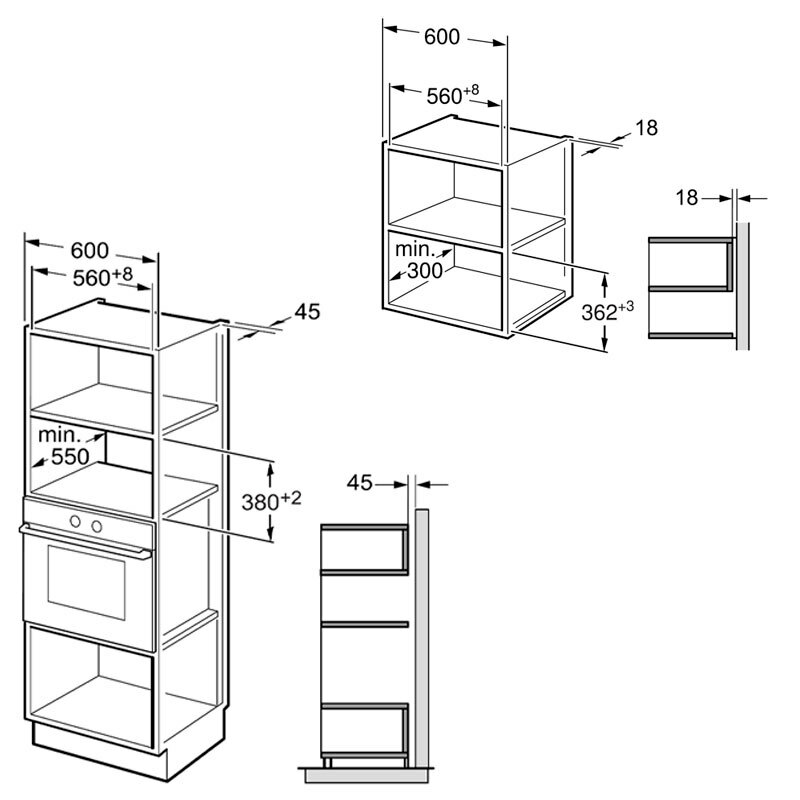 600

$560^{+8}$

18

18

min.
300

$362^{+3}$

600

$560^{+8}$

45

min.
550

$380^{+2}$

45