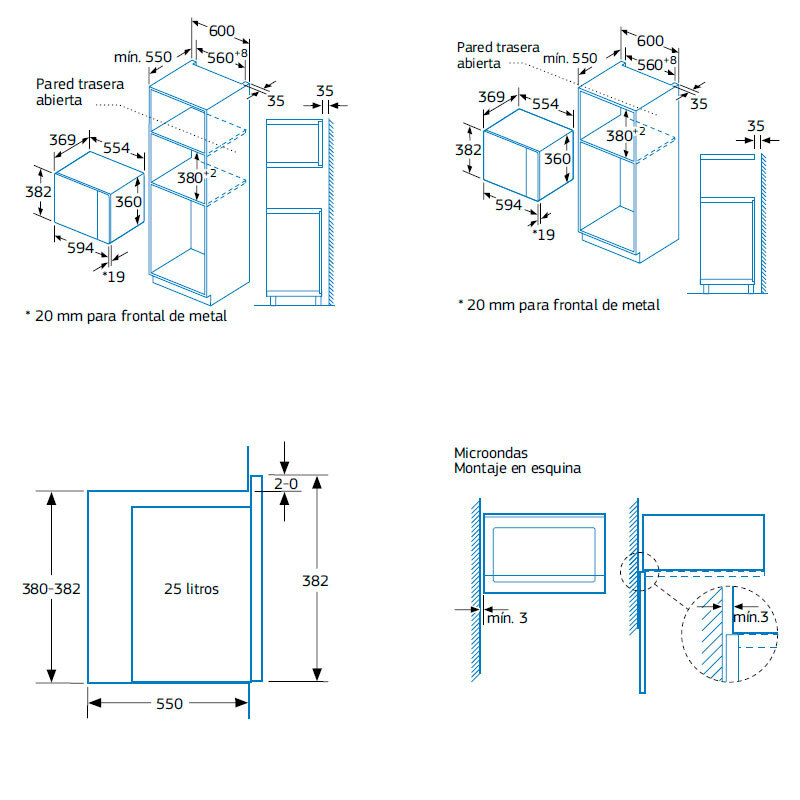 600
mín. 550
$560^{+8}$
Pared trasera abierta
35
35
369
554
382
360
$380^{+2}$
594
*19
* 20 mm para frontal de metal

Pared trasera abierta
600
mín. 550
$560^{+8}$
35
369
554
382
360
$380^{+2}$
35
594
*19
* 20 mm para frontal de metal

2-0
380-382
25 litros
382
550

Microondas
Montaje en esquina
mín. 3
mín.3