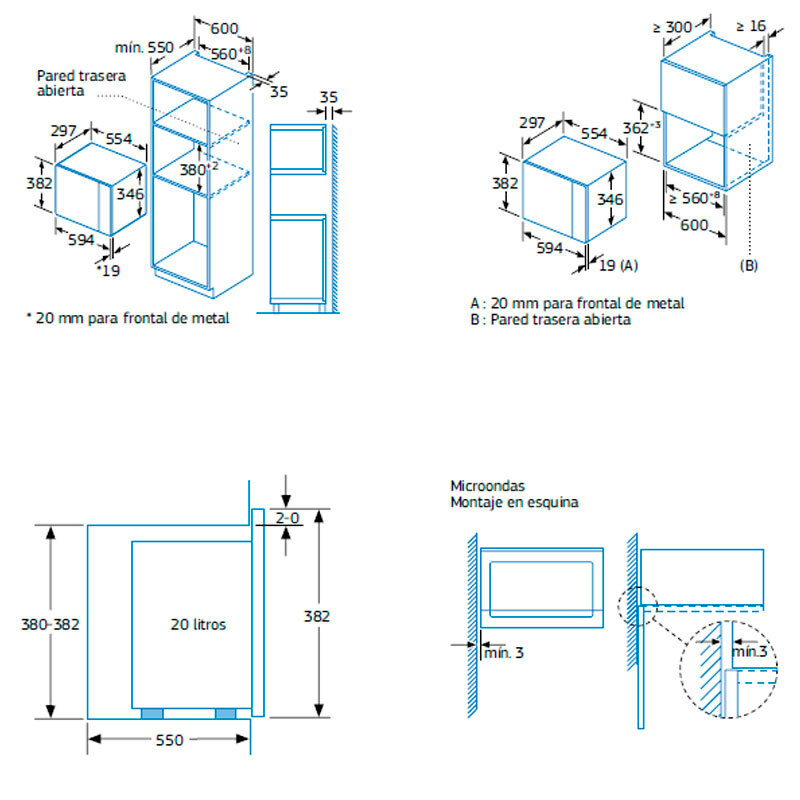 600
mín. 550
$560^{+8}$
Pared trasera abierta
35
35
297
554
382
346
$380^{+2}$
594
*19
* 20 mm para frontal de metal

≥ 300
≥ 16
297
554
$362^{+3}$
382
346
≥ $560^{+8}$
600
594
19 (A)
(B)
A : 20 mm para frontal de metal
B : Pared trasera abierta

2-0
380-382
20 litros
382
550

Microondas
Montaje en esquina
mín. 3
mín.3