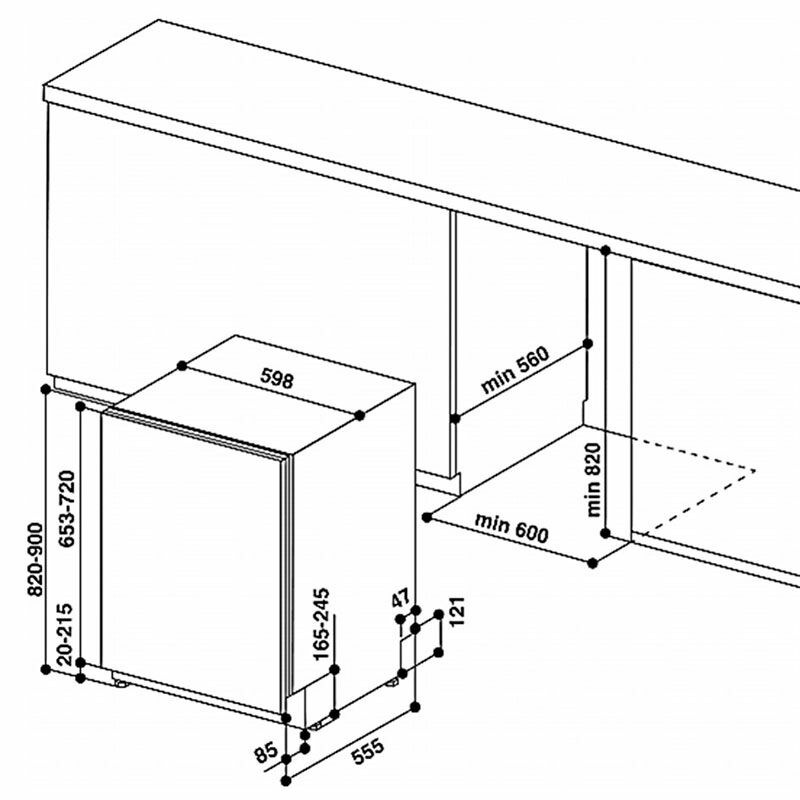 598
min 560
min 820
min 600
820-900
653-720
20-215
165-245
47
121
85
555