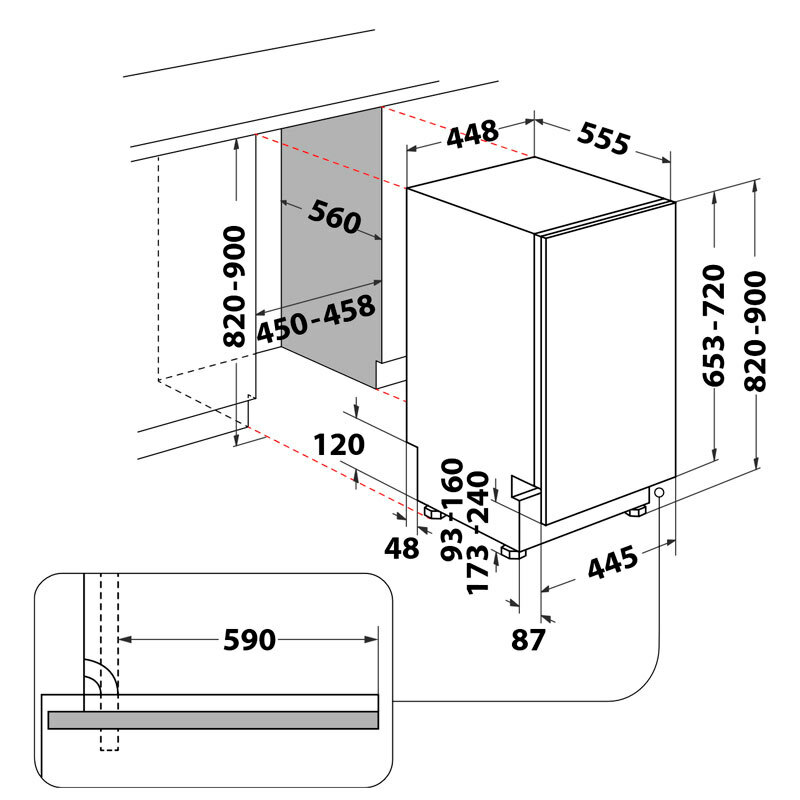 448
555
560
820-900
450-458
653-720
820-900
120
93-160
173-240
48
445
87
590