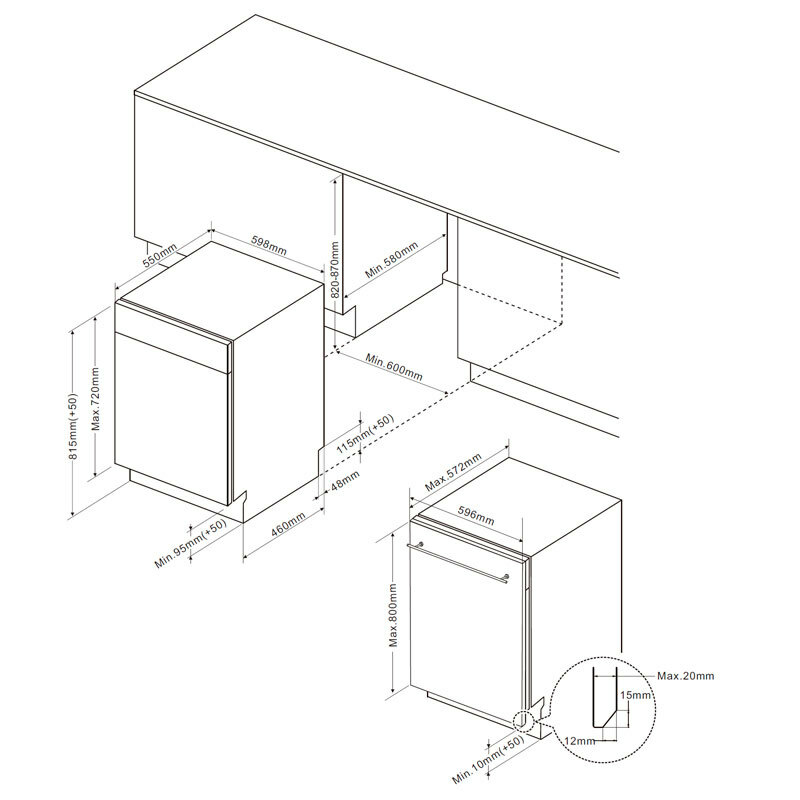 550mm
598mm
820-870mm
Min.580mm
Min.600mm
815mm(+50)
Max.720mm
115mm(+50)
48mm
460mm
Min.95mm(+50)
Max.572mm
596mm
Max.800mm
Max.20mm
15mm
12mm
Min.10mm(+50)