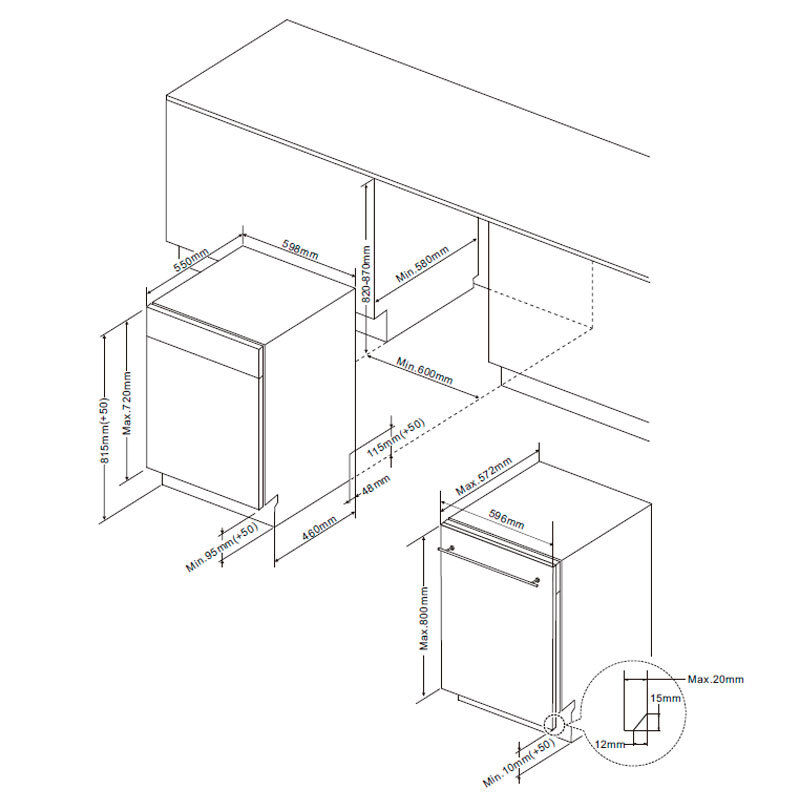 550mm
598mm
820-870mm
Min.580mm
Min.600mm
815mm(+50)
Max.720mm
115mm(+50)
48mm
460mm
Min.95mm(+50)
Max.572mm
596mm
Max.800mm
Max.20mm
15mm
12mm
Min.10mm(+50)