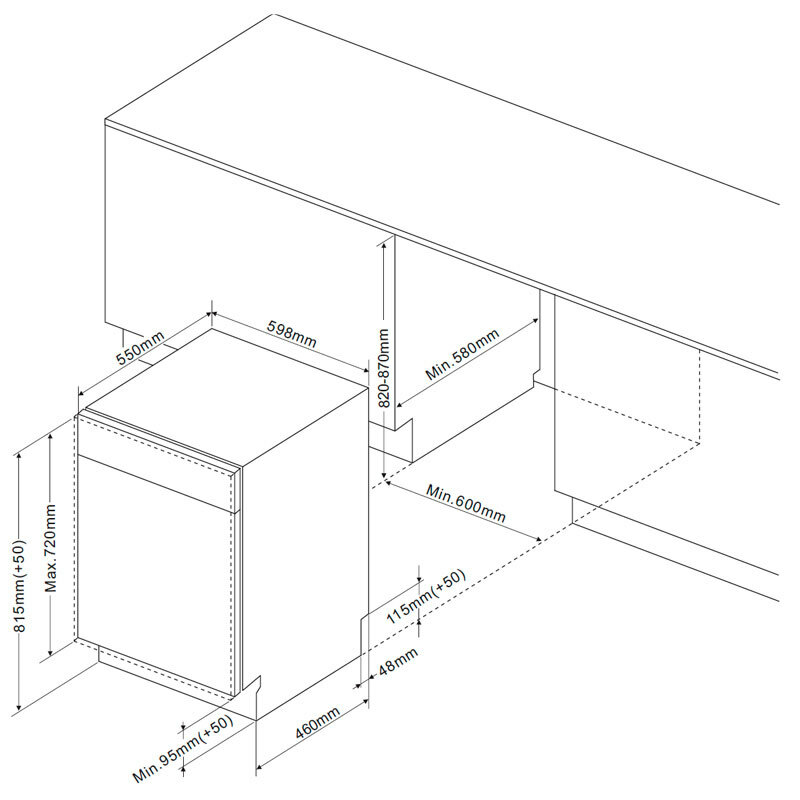 550mm
598mm
820-870mm
Min.580mm
Min.600mm
815mm(+50)
Max.720mm
115mm(+50)
48mm
460mm
Min.95mm(+50)