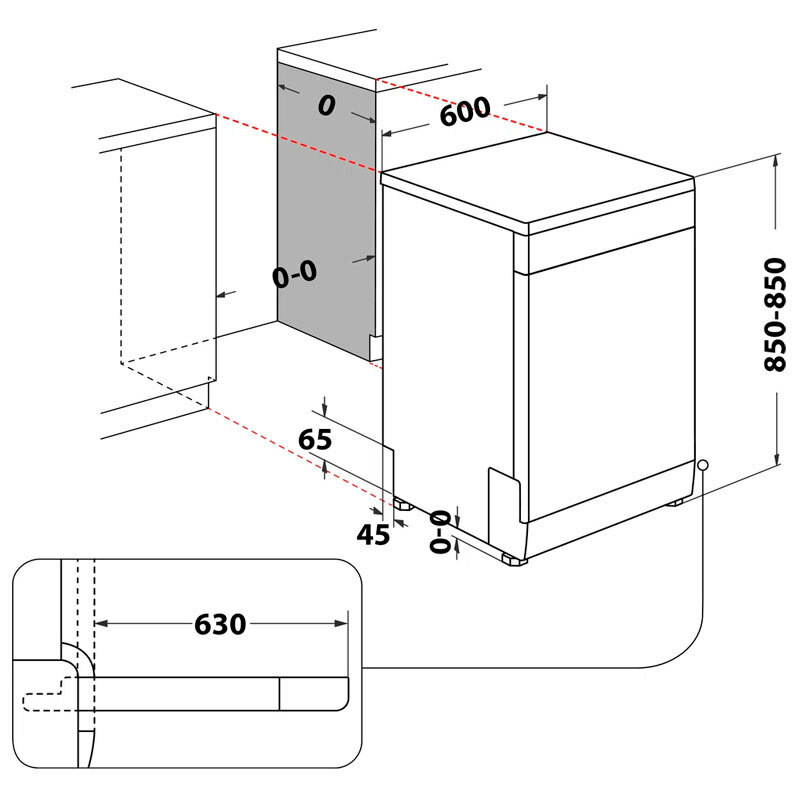 0
600
0-0
850-850
65
45
0-0
630