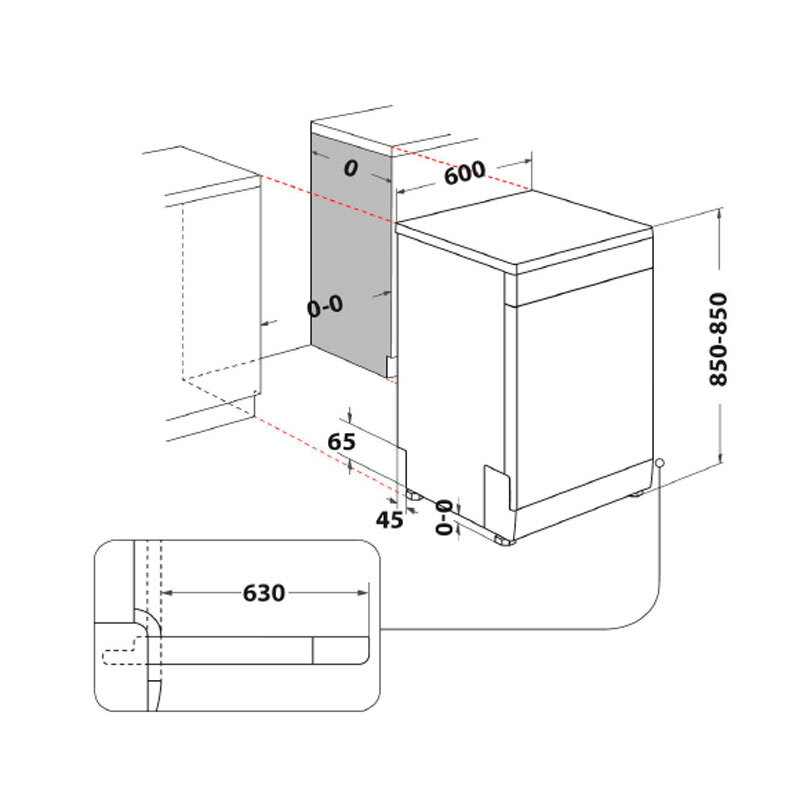 0
600
0-0
850-850
65
45
0-0
630