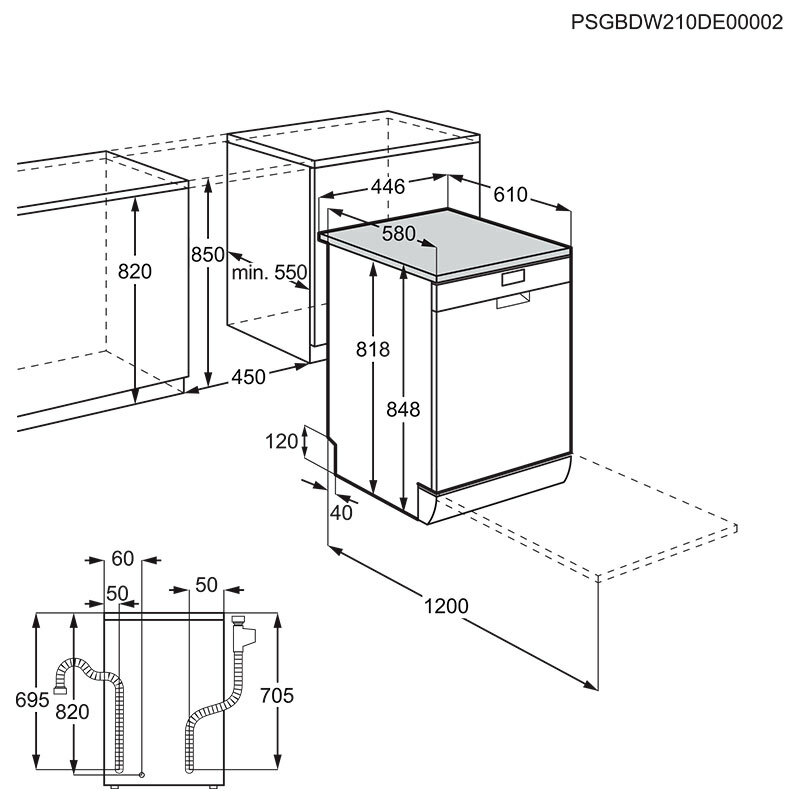 PSGBDW210DE00002

446
610
580
820
850
min. 550
818
848
450
120
40
1200
60
50
50
695
820
705