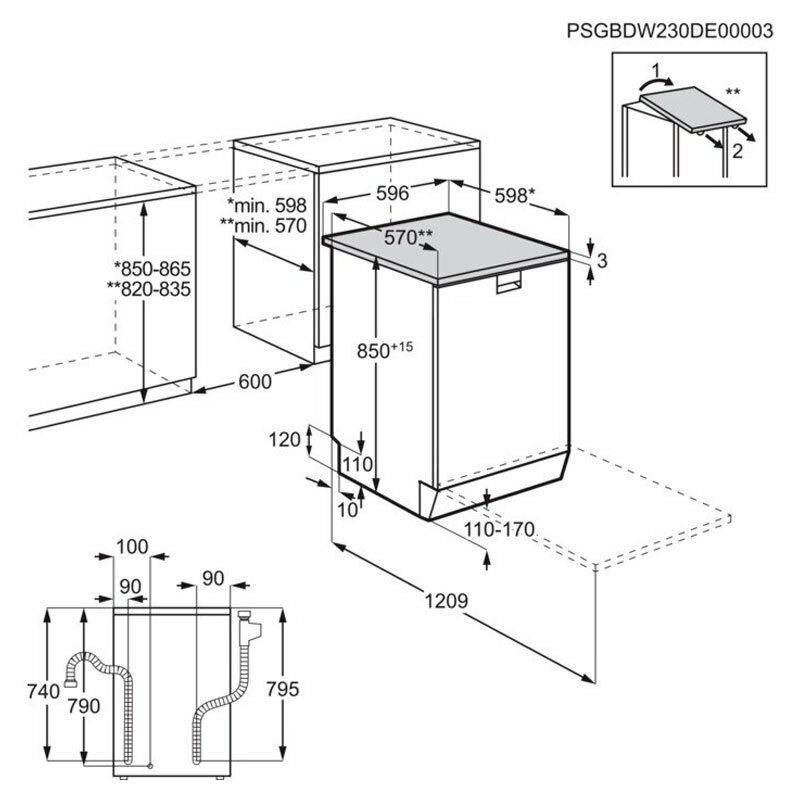 PSGBDW230DE00003

1

**

2

*min. 598
**min. 570

596

598*

570**

3

*850-865
**820-835

$850^{+15}$

600

120

110

10

110-170

1209

100

90

90

740

790

795