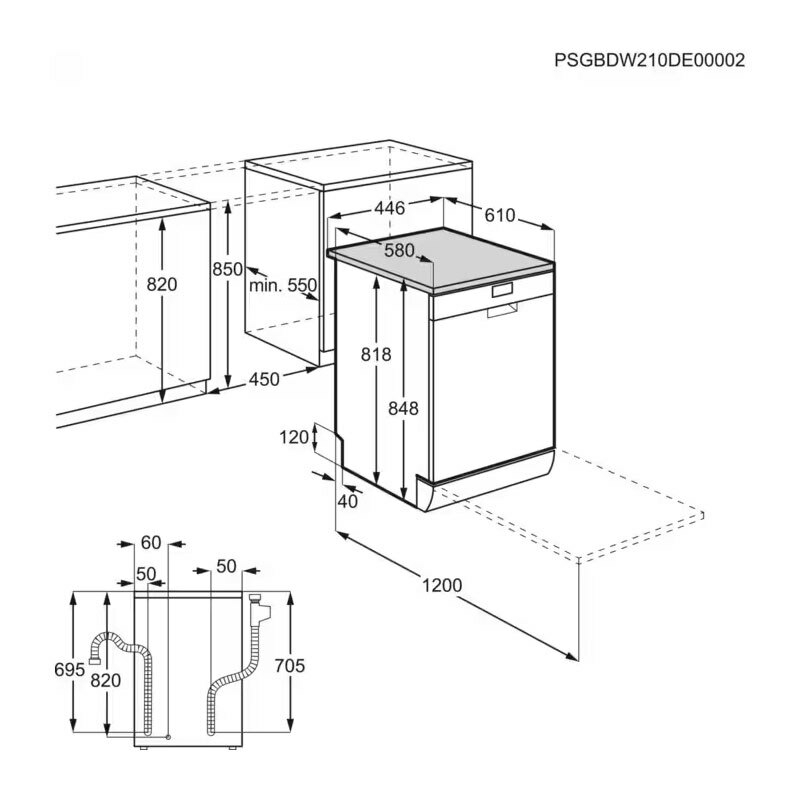 PSGBDW210DE00002

446
610
580
820
850
min. 550
818
848
450
120
40
1200
60
50
50
695
820
705