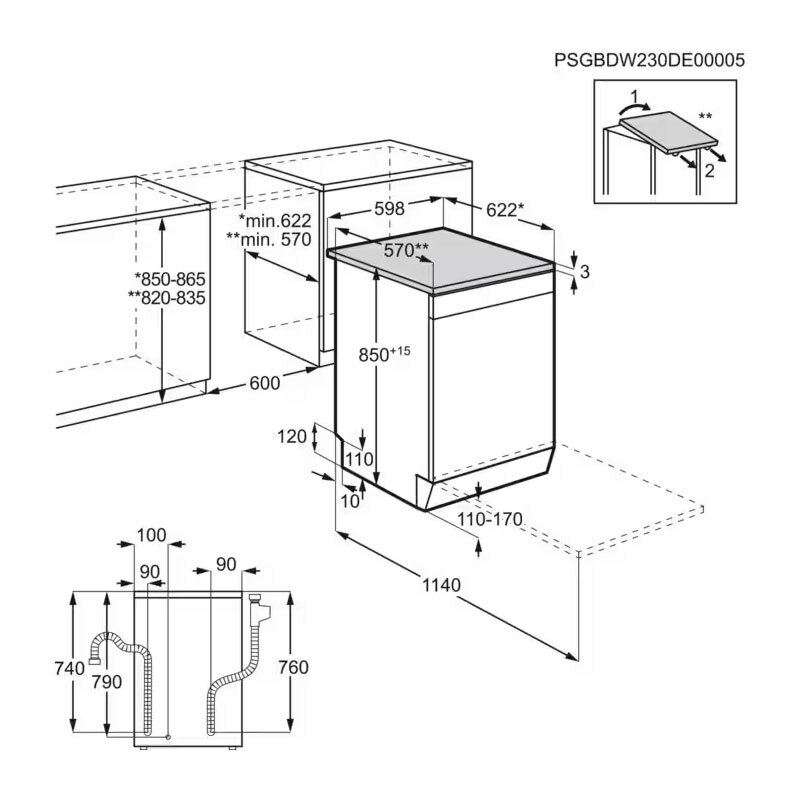 PSGBDW230DE00005

1
**
2

*min.622
**min. 570

598
622*
570**
3

*850-865
**820-835

$850^{+15}$

600

120
110
10
110-170

1140

100
90
90

740
790
760