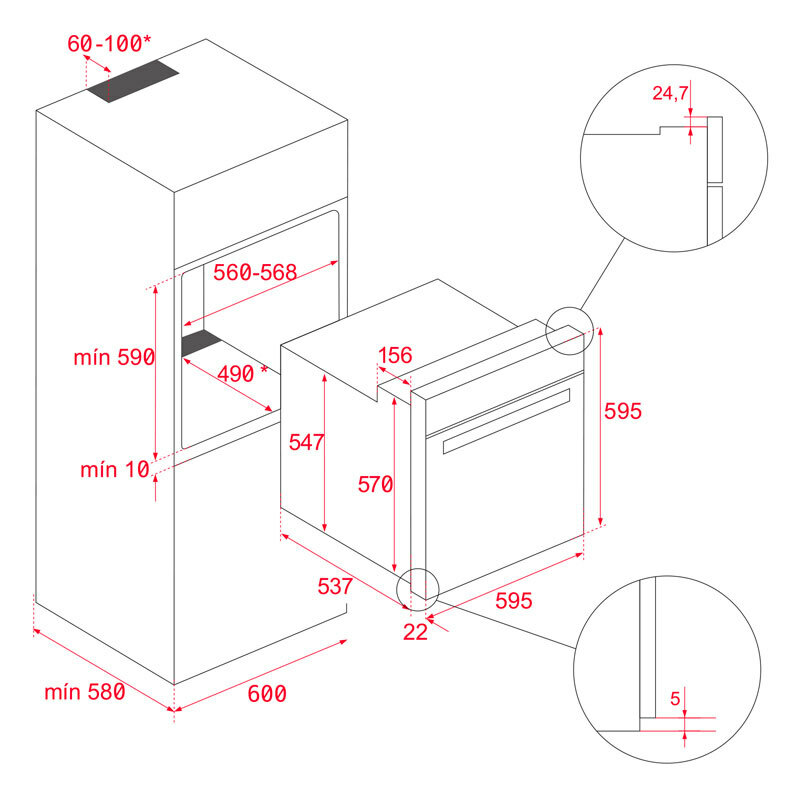 60-100*

24,7

560-568

mín 590

490 *

156

595

547

570

mín 10

537

595

22

5

mín 580

600