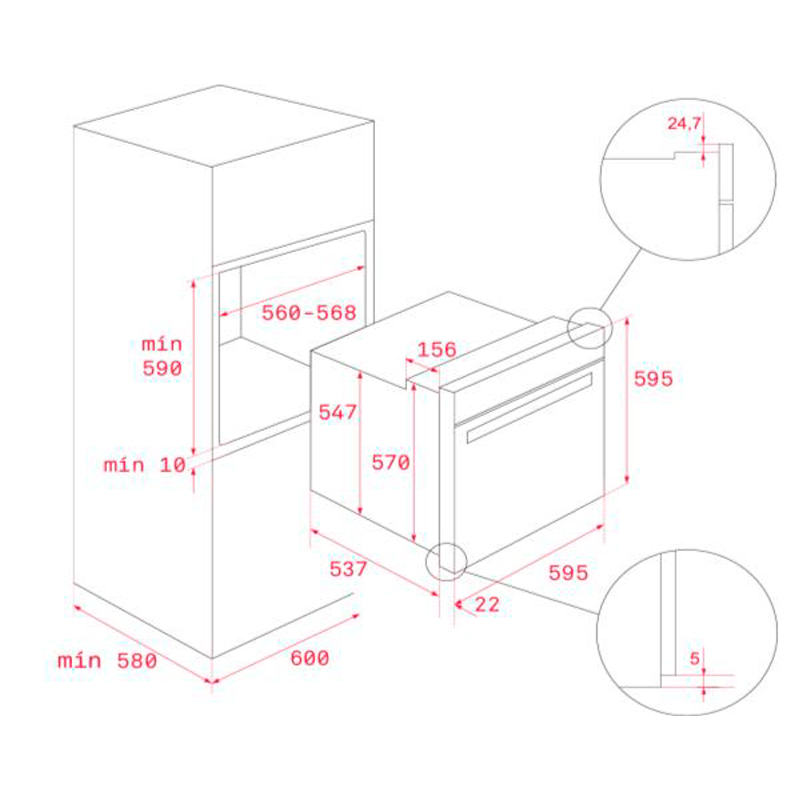 24,7

560-568

mín
590

156

595

547

570

mín 10

537

595

22

5

mín 580

600