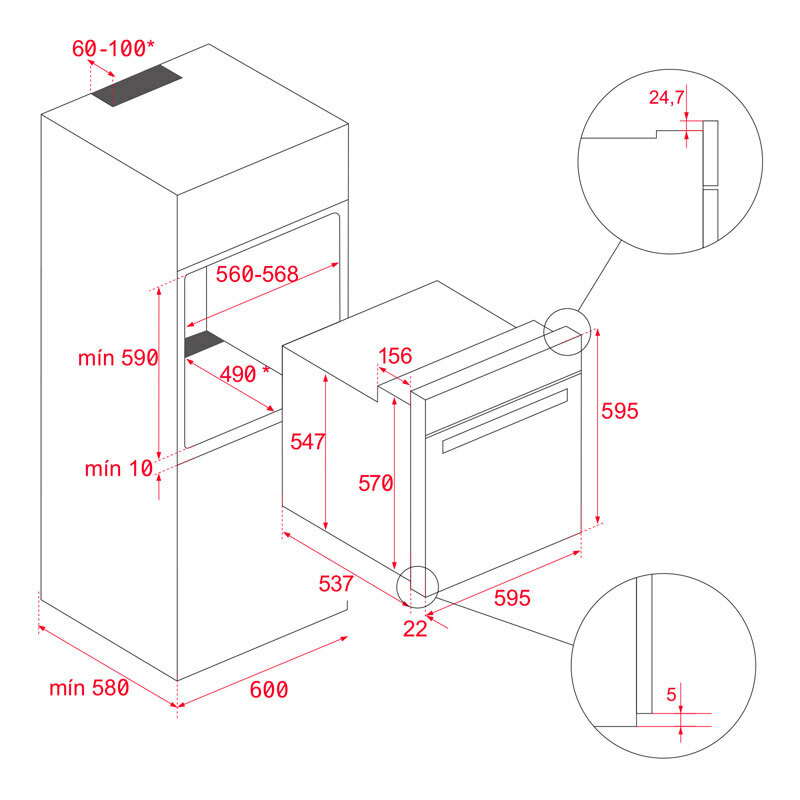 60-100*

24,7

560-568

mín 590

490 *

156

595

547

570

mín 10

537

595

22

5

mín 580

600