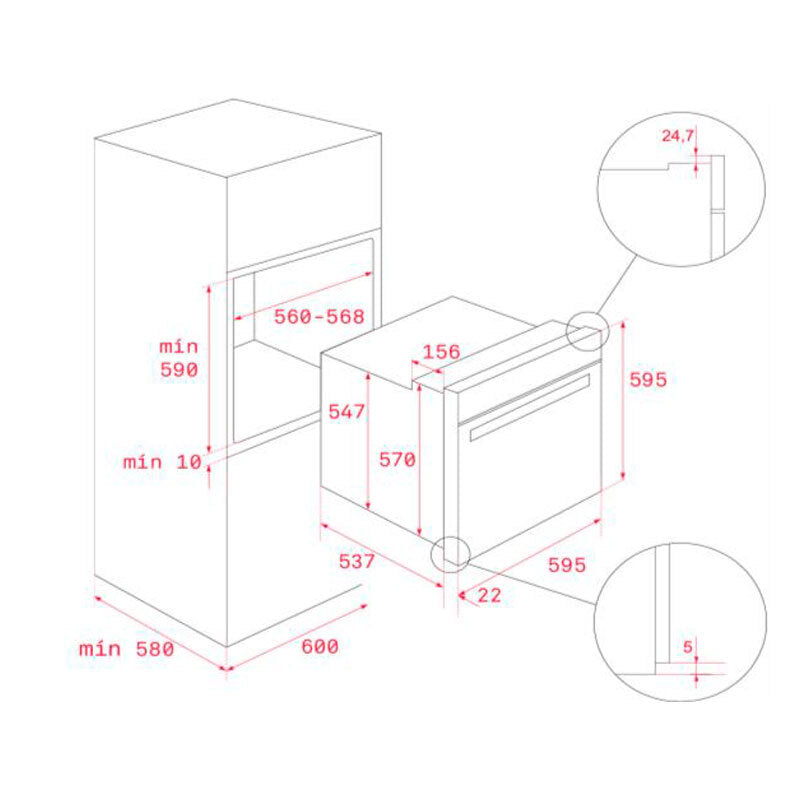 24,7

560-568

mín
590

156

595

547

570

mín 10

537

595

22

5

mín 580

600