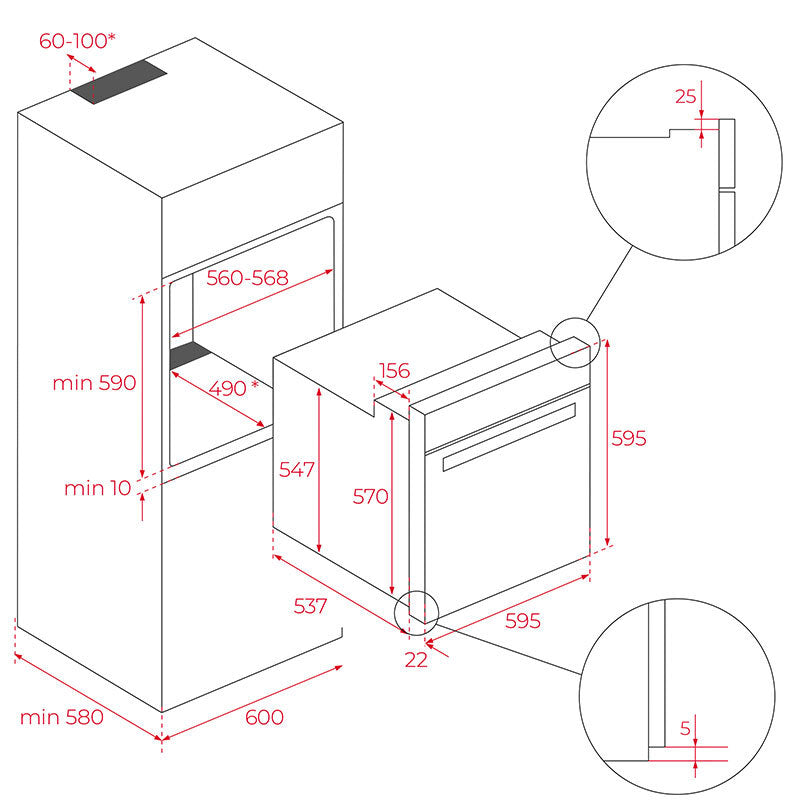 60-100*

25

560-568

min 590

490 *

156

595

547

570

min 10

537

595

22

min 580

600

5