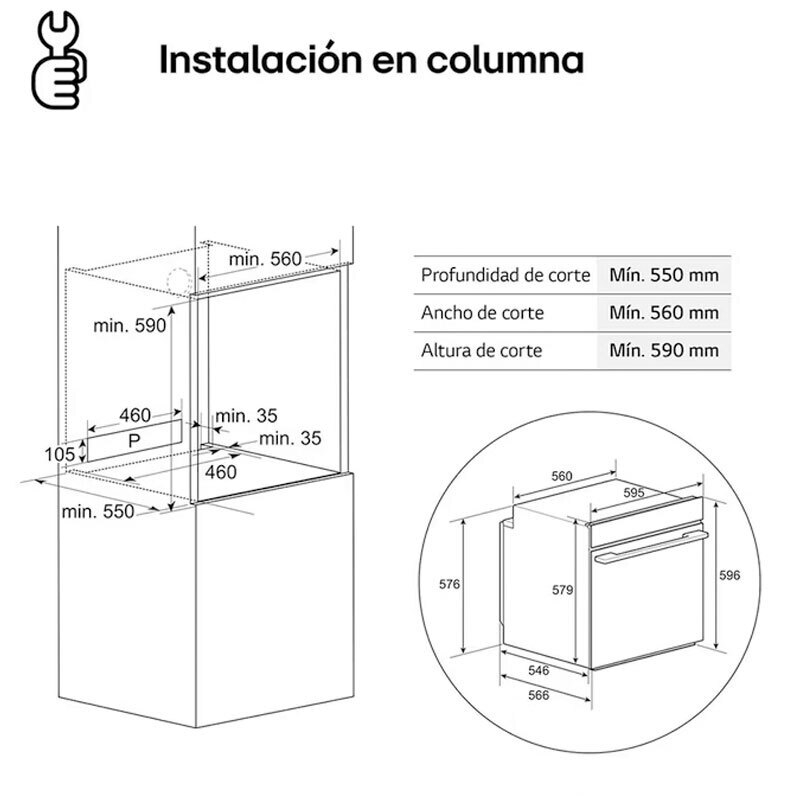 Instalación en columna

min. 560
min. 590
460
min. 35
min. 35
P
105
460
min. 550

| Profundidad de corte | Mín. 550 mm |
|---|---|
| Ancho de corte | Mín. 560 mm |
| Altura de corte | Mín. 590 mm |

560
595
576
579
596
546
566