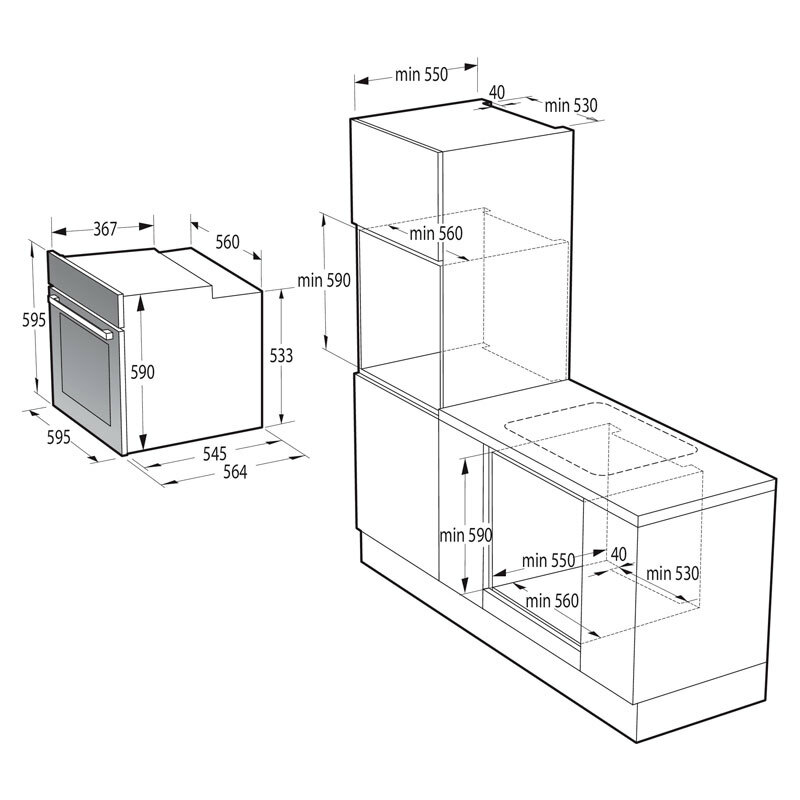 367
560
595
590
533
595
545
564

min 550
40
min 530
min 560
min 590

min 590
min 550
40
min 530
min 560