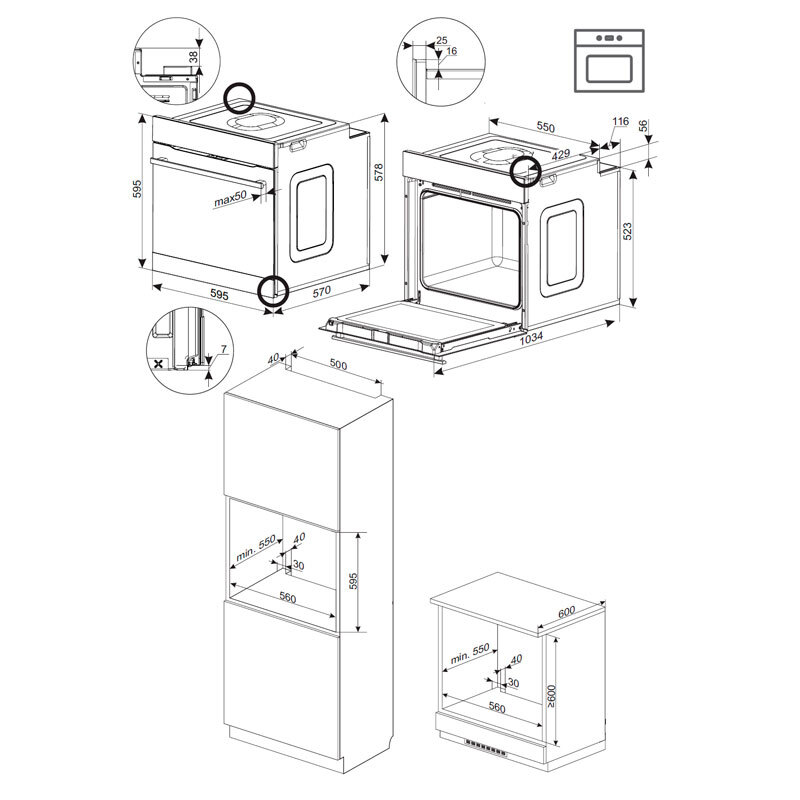 38

25
16

595
max50
578
595
570

550
116
56
429
523
1034

7

40
500

min. 550
40
30
595
560

600
min. 550
40
30
≥600
560