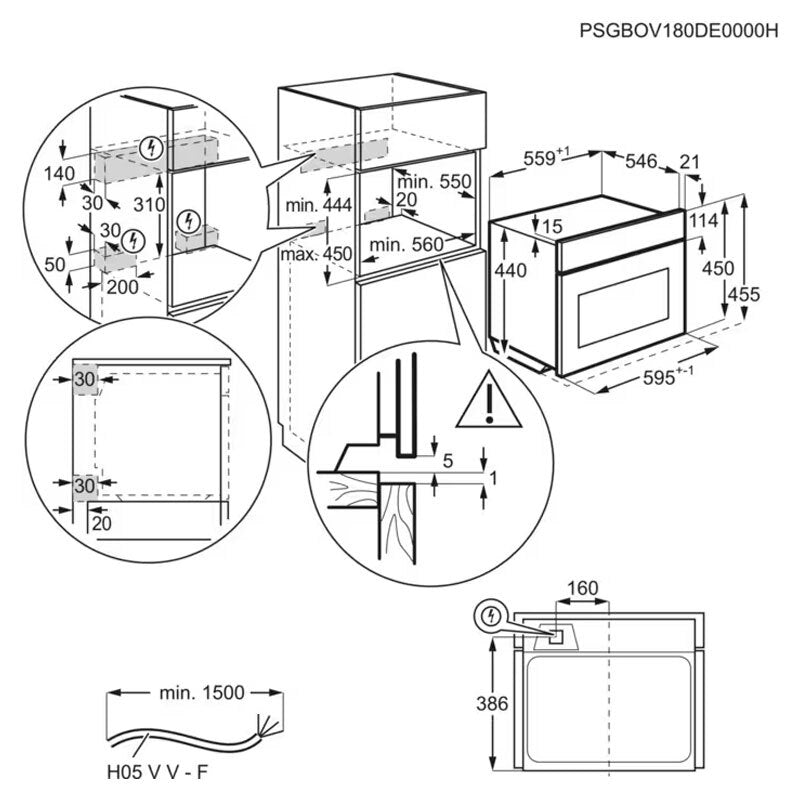 PSGBOV180DE0000H

140
30
310
30
50
200

min. 444
max. 450
min. 550
20
min. 560

$559^{+1}$
546
21
15
114
440
450
455
$595^{+-1}$

30
30
20

5
1

160
386

min. 1500
H05 V V - F