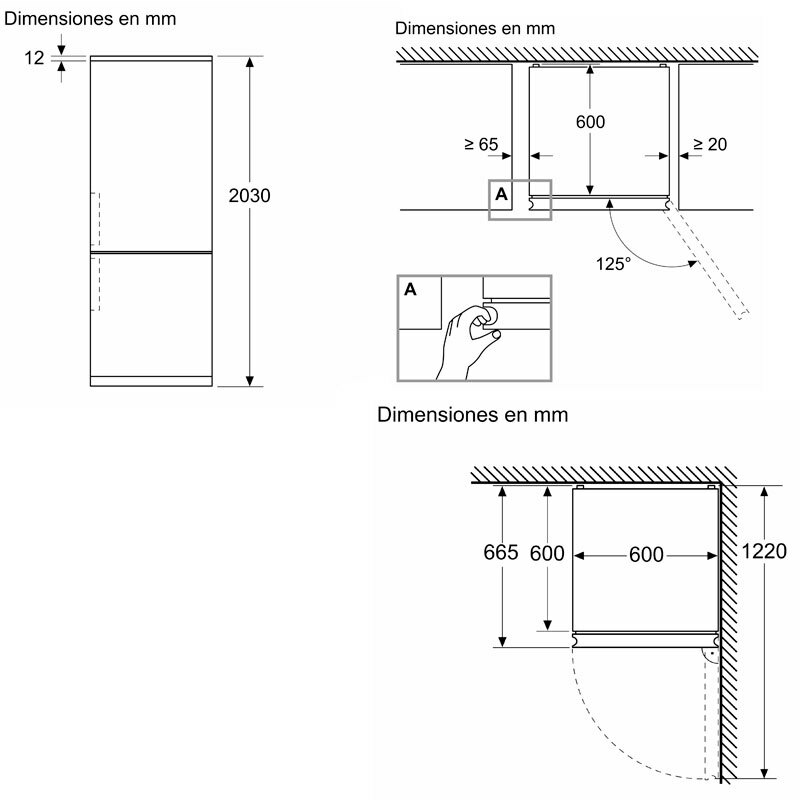 Dimensiones en mm

12

2030

Dimensiones en mm

600

≥ 65

≥ 20

A

125°

A

Dimensiones en mm

665

600

600

1220