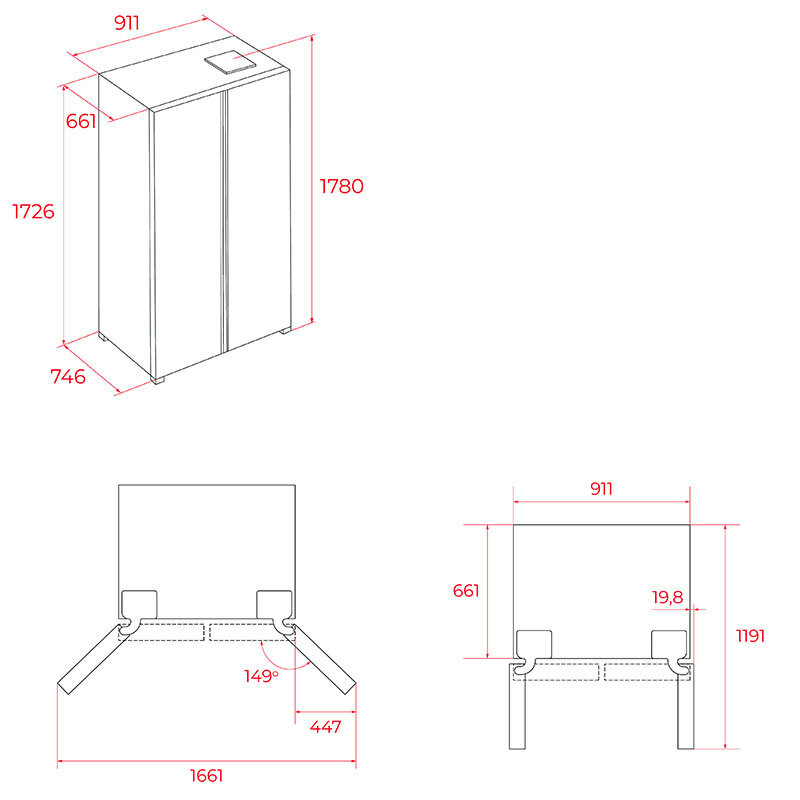 911
661
1726
1780
746

149°
447
1661

911
661
19,8
1191