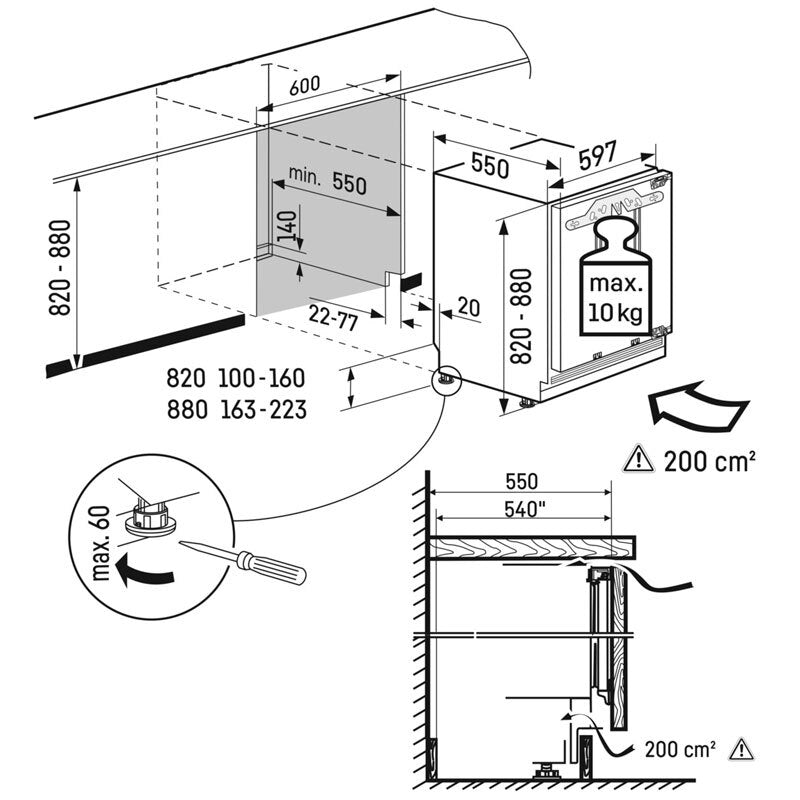 600
min. 550
140
820 - 880
22-77
20
550
597
820 - 880
max. 10 kg
820 100-160
880 163-223
200 cm²
max. 60
550
540"
200 cm²