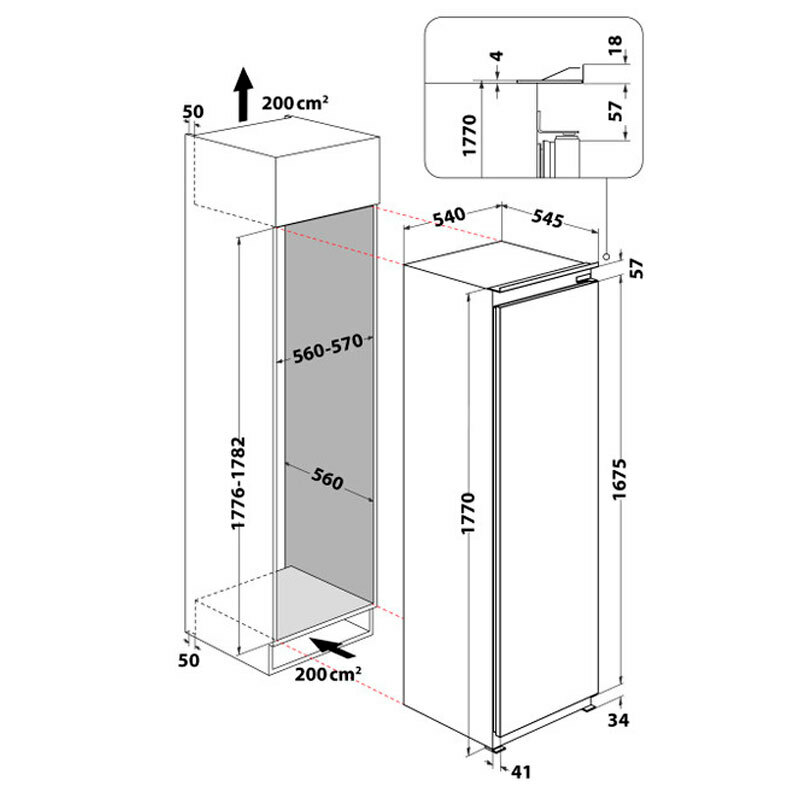 4
18
1770
57
50
200 cm²
540
545
57
560-570
1776-1782
560
1770
1675
50
200 cm²
34
41