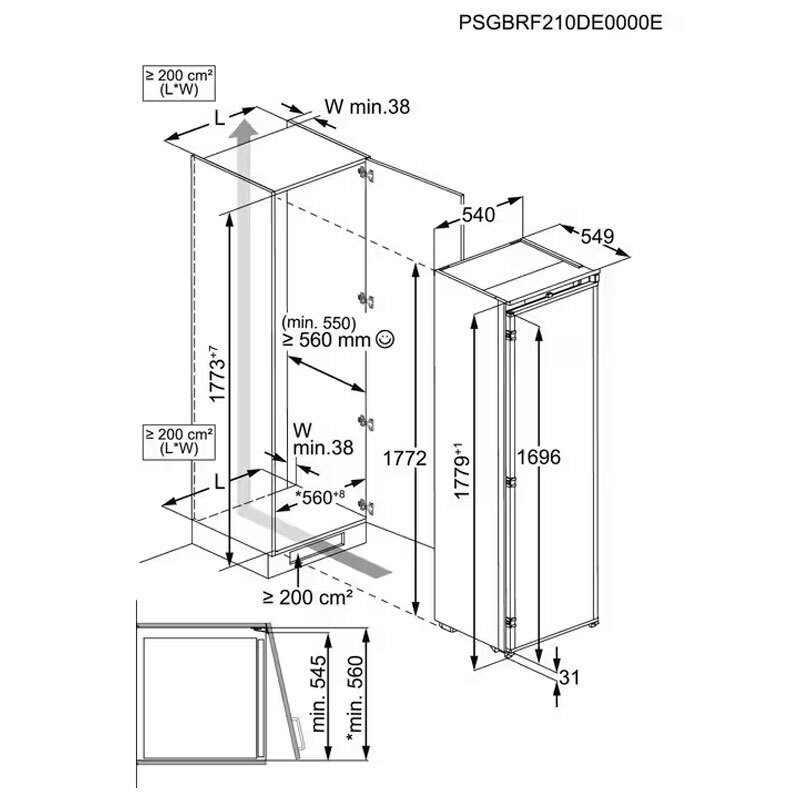 PSGBRF210DE0000E

≥ 200 cm²
(L*W)

L

W min.38

540

549

(min. 550)
≥ 560 mm ☺

$1773^{+7}$

≥ 200 cm²
(L*W)

W
min.38

L

$*560^{+8}$

1772

$1779^{+1}$

1696

≥ 200 cm²

31

min. 545

*min. 560