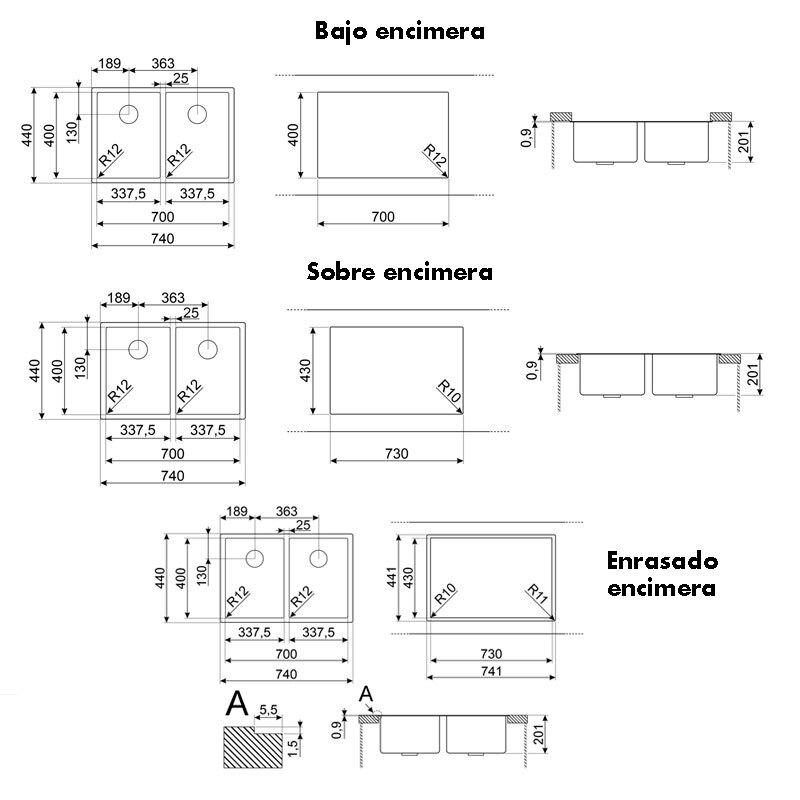 Bajo encimera

189
363
25
440
400
130
R12
R12
337,5
337,5
700
740

400
R12
700

0,9
201

Sobre encimera

189
363
25
440
400
130
R12
R12
337,5
337,5
700
740

430
R10
730

0,9
201

189
363
25
440
400
130
R12
R12
337,5
337,5
700
740

441
430
R10
R11
730
741

Enrasado encimera

A
5,5
1,5

A
0,9
201