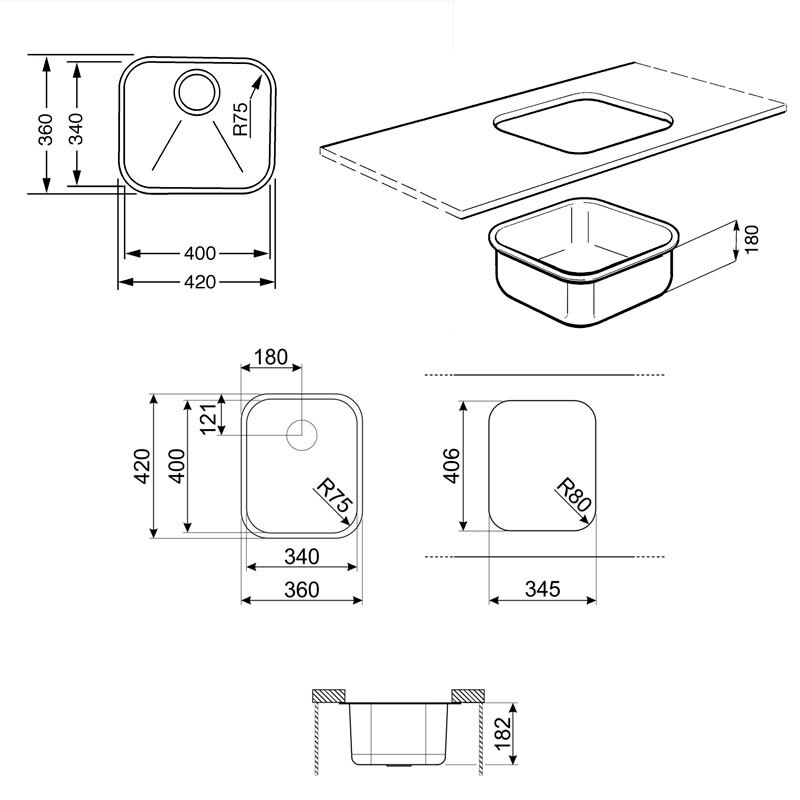 360
340
R75
400
420
180
180
121
420
400
R75
340
360
406
R80
345
182