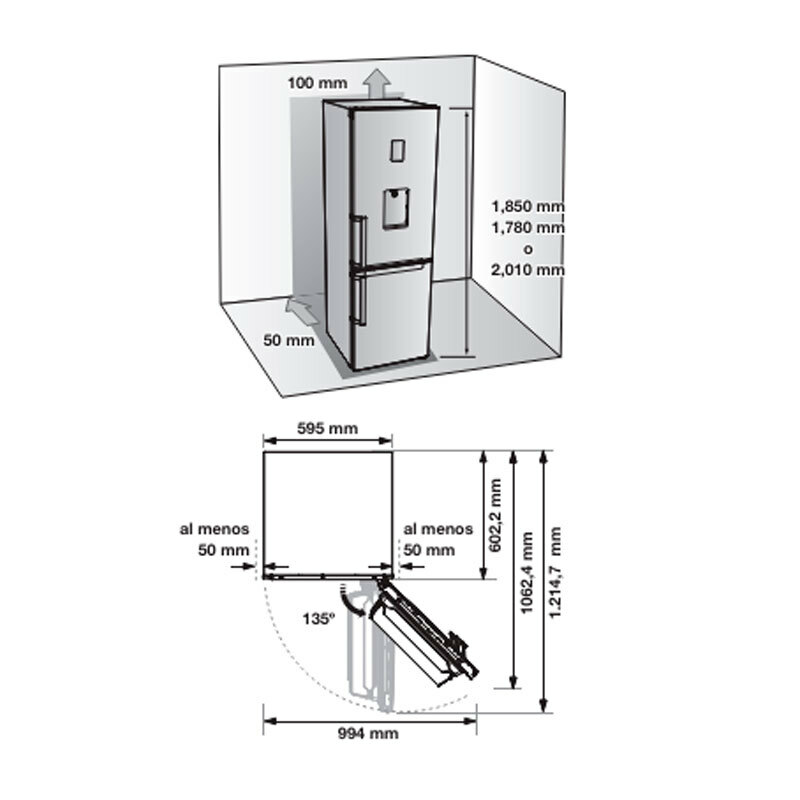 100 mm

1,850 mm
1,780 mm
o
2,010 mm

50 mm

595 mm

al menos
50 mm

al menos
50 mm

602,2 mm

1062,4 mm

1.214,7 mm

135º

994 mm