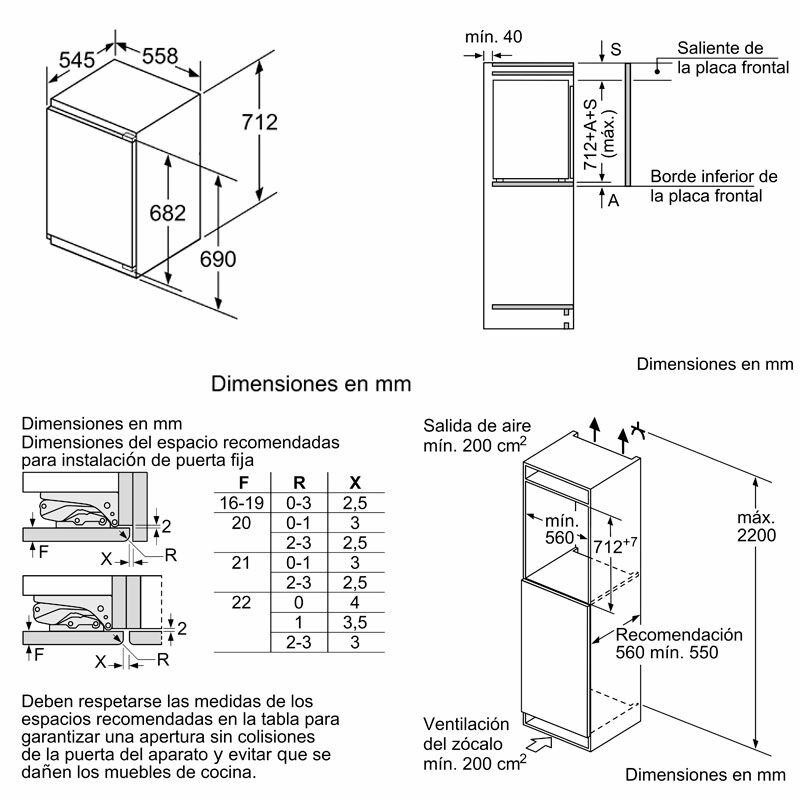 545
558
712
682
690

mín. 40
S
Saliente de la placa frontal
712+A+S (máx.)
Borde inferior de la placa frontal
A

Dimensiones en mm

Dimensiones en mm

Dimensiones en mm
Dimensiones del espacio recomendadas para instalación de puerta fija

2
F
X
R
2
F
X
R

| F | R | X |
|---|---|---|
| 16-19 | 0-3 | 2,5 |
| 20 | 0-1 | 3 |
| | 2-3 | 2,5 |
| 21 | 0-1 | 3 |
| | 2-3 | 2,5 |
| 22 | 0 | 4 |
| | 1 | 3,5 |
| | 2-3 | 3 |

Deben respetarse las medidas de los espacios recomendadas en la tabla para garantizar una apertura sin colisiones de la puerta del aparato y evitar que se dañen los muebles de cocina.

Salida de aire mín. 200 $cm^2$
mín. 560
$712^{+7}$
máx. 2200
Recomendación 560 mín. 550
Ventilación del zócalo mín. 200 $cm^2$
Dimensiones en mm