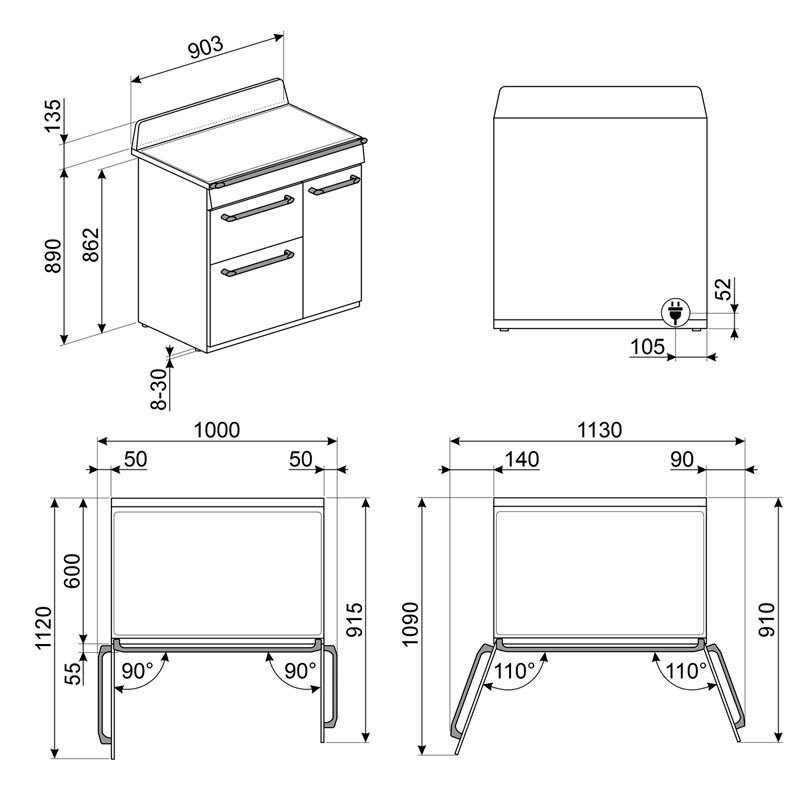 903
135
890
862
8-30
52
105
1000
50
50
1120
600
55
90°
90°
915
1130
140
90
1090
110°
110°
910