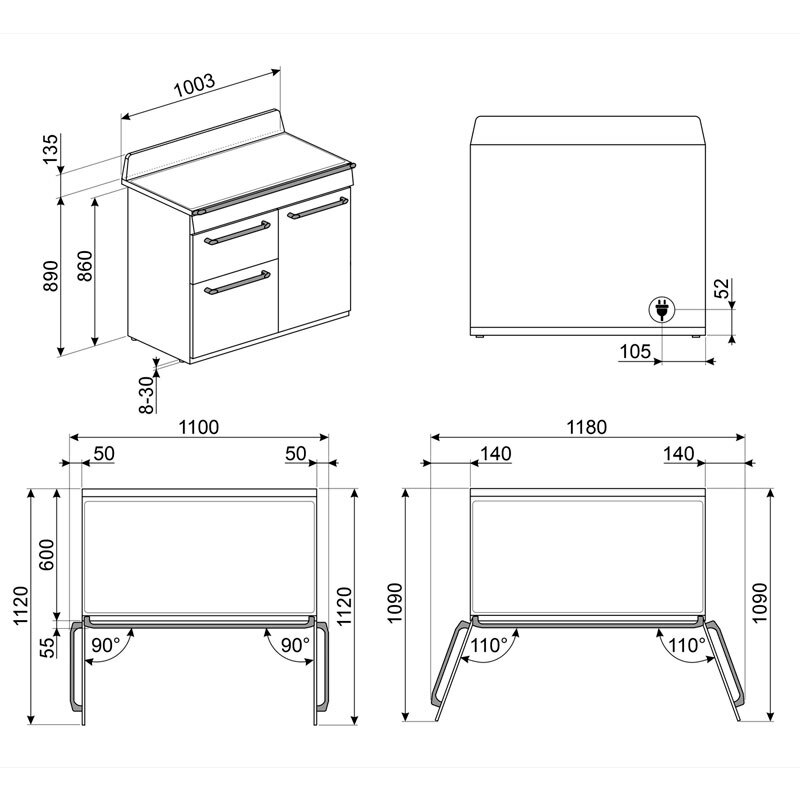 1003
135
890
860
8-30
52
105
1100
50
50
600
1120
55
90°
90°
1120
1180
140
140
1090
110°
110°
1090