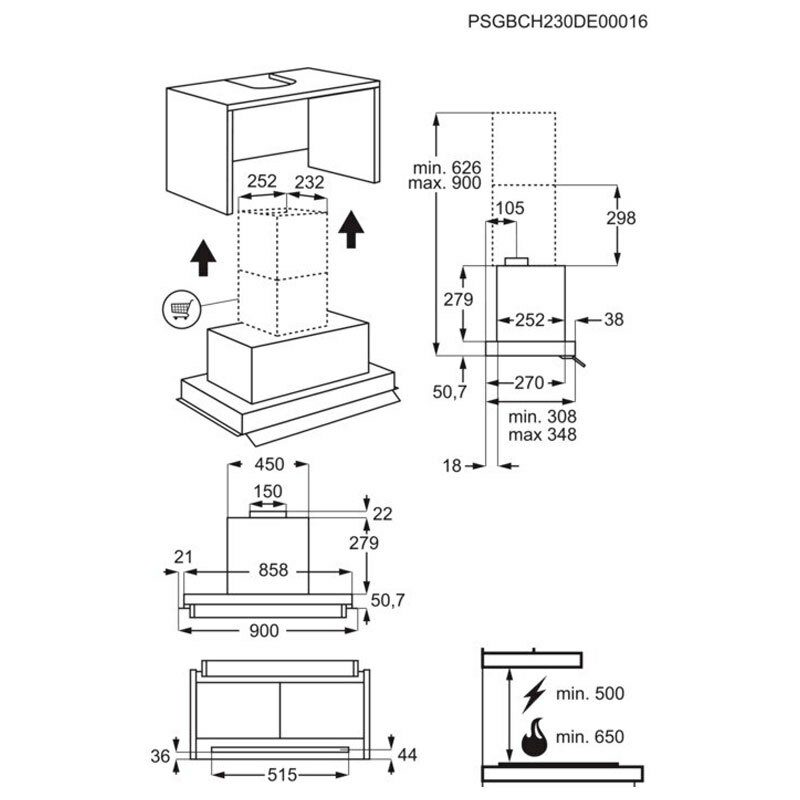 PSGBCH230DE00016

252
232

min. 626
max. 900

105

298

279

252

38

50,7

270

min. 308
max 348

18

450

150

22

279

21

858

50,7

900

36

515

44

min. 500

min. 650