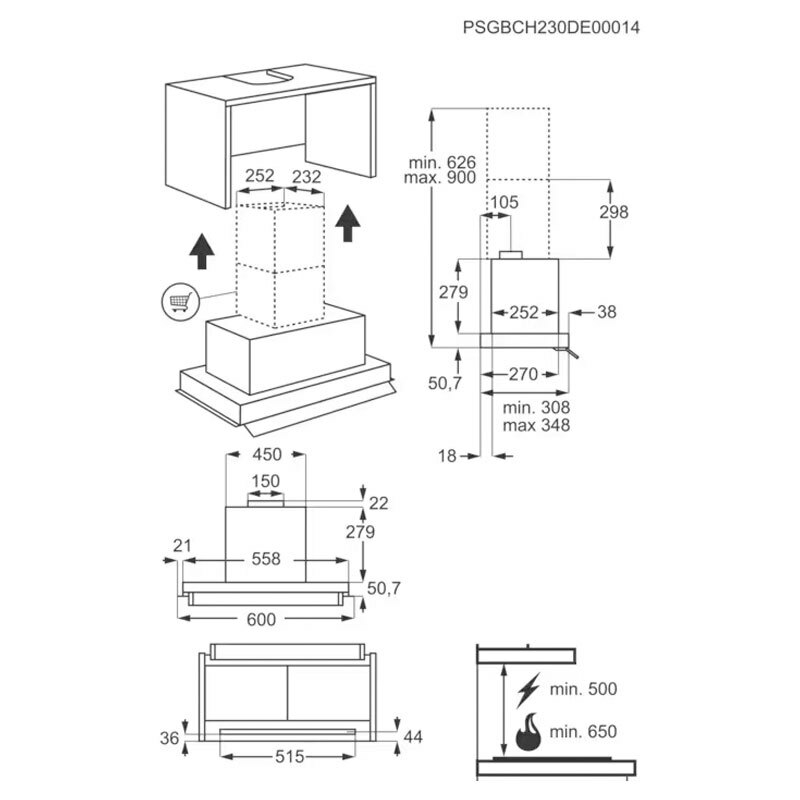 PSGBCH230DE00014

252
232

min. 626
max. 900

105

298

279

252

38

50,7

270

min. 308
max 348

18

450

150

22

279

21

558

50,7

600

36

44

515

min. 500

min. 650