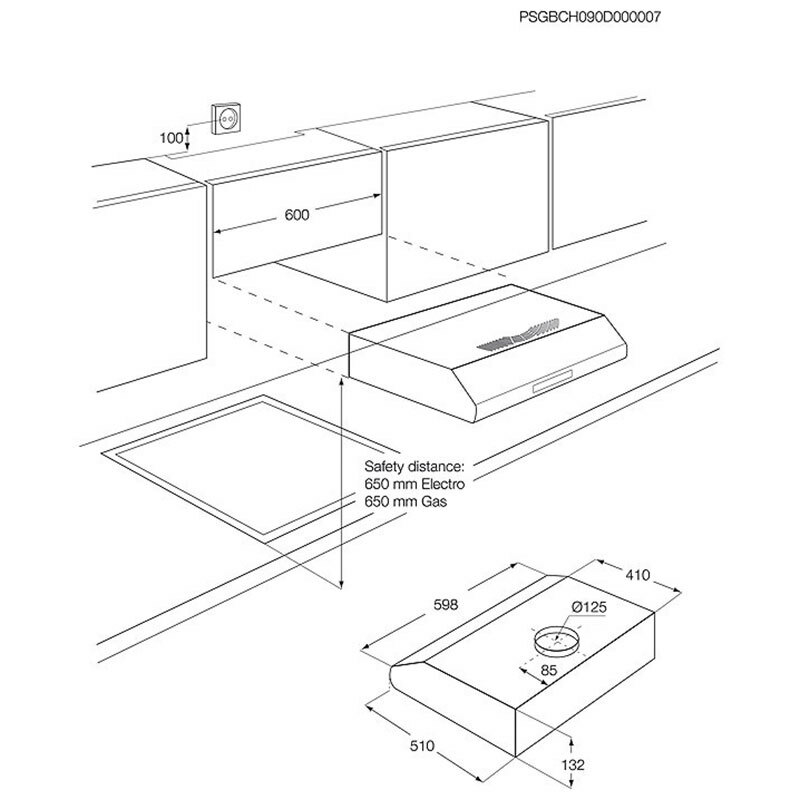 PSGBCH090D000007

100

600

Safety distance:
650 mm Electro
650 mm Gas

598

410

Ø125

85

510

132